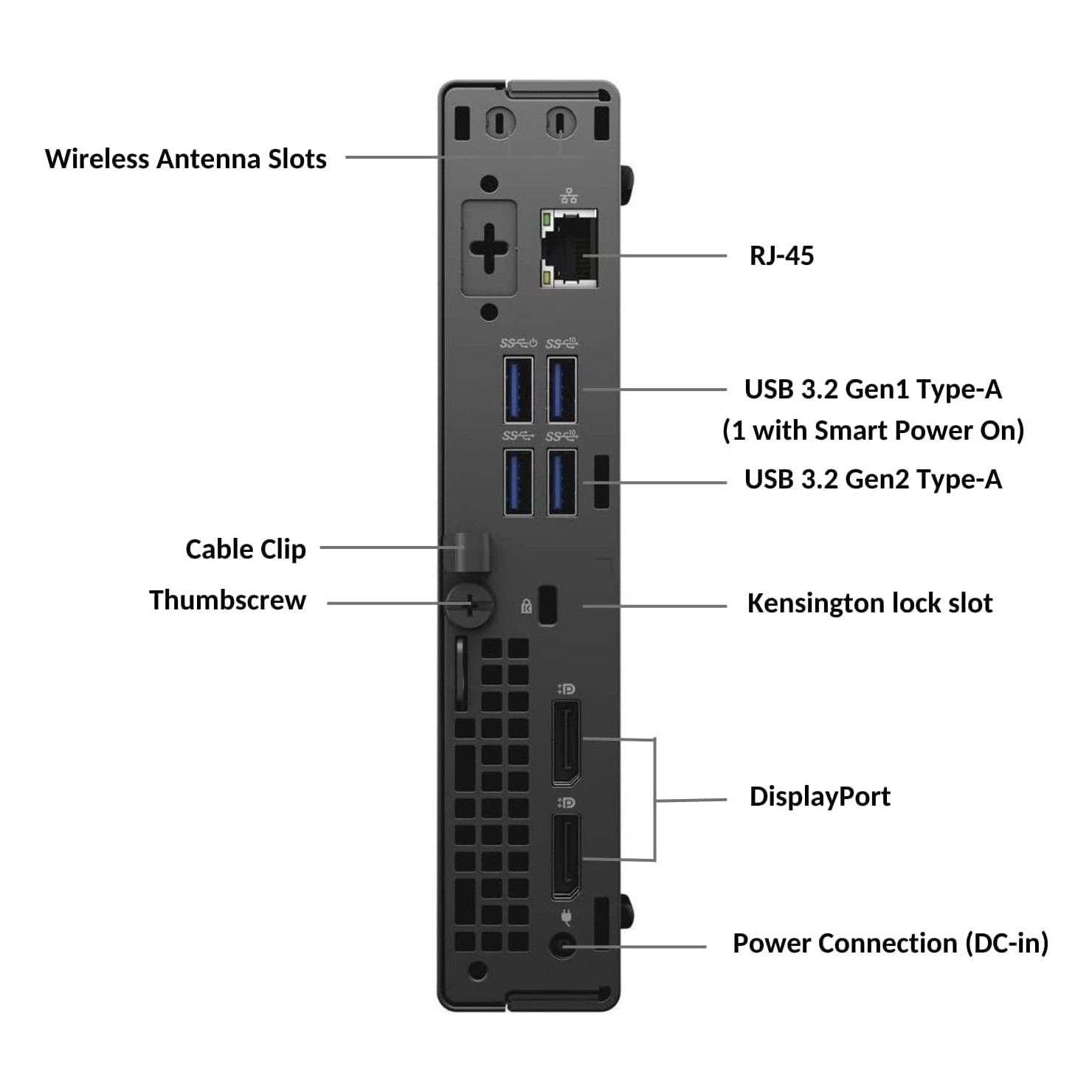 Wireless Antenna Slots

RJ-45

USB 3.2 Gen1 Type-A (1 with Smart Power On)

USB 3.2 Gen2 Type-A

Cable Clip

Thumbscrew

Kensington lock slot

DisplayPort

Power Connection (DC-in)